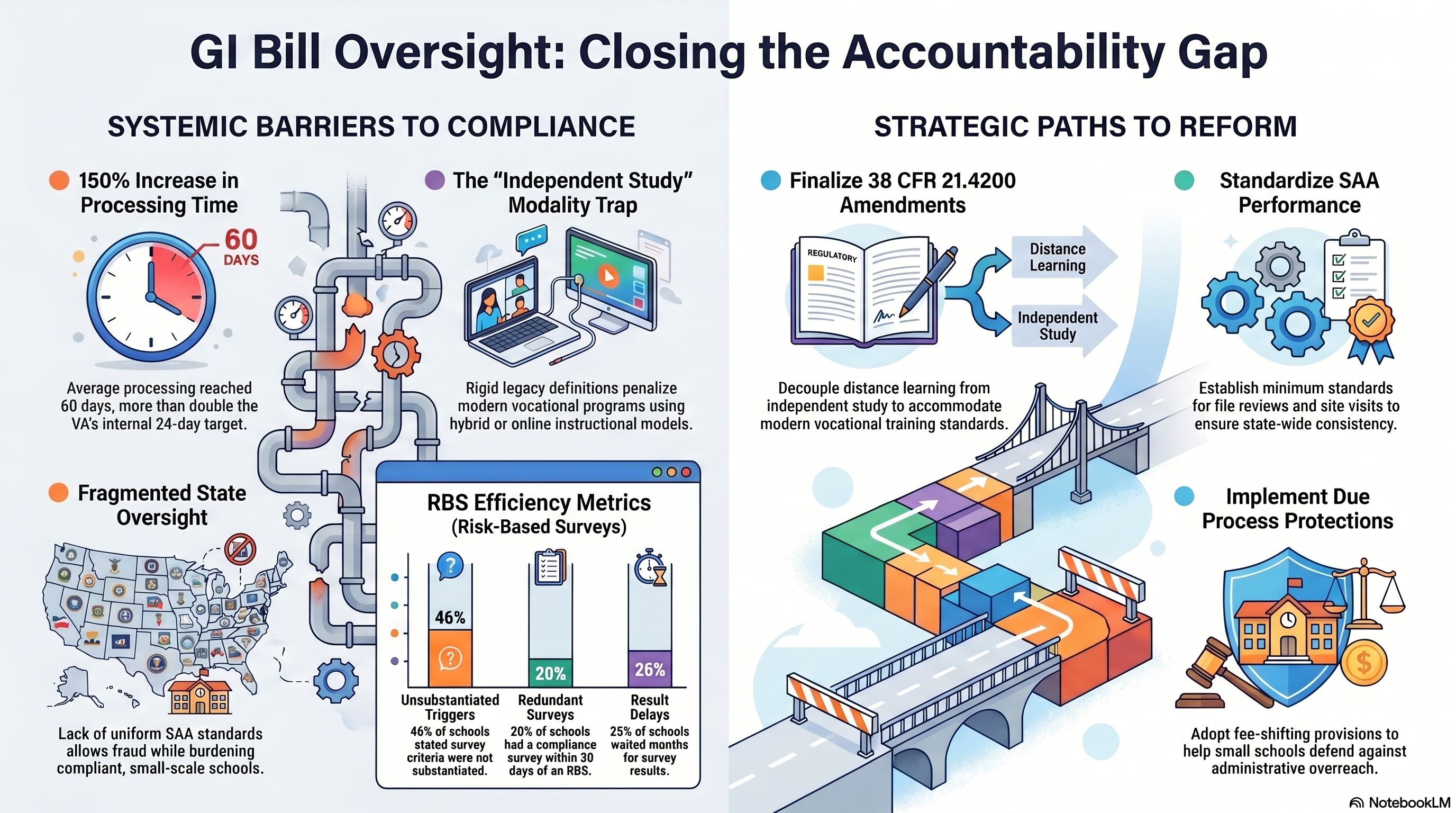 GI Bill Oversight: Closing the Accountability Gap

SYSTEMIC BARRIERS TO COMPLIANCE

150% Increase in Processing Time

60 DAYS

Average processing reached 60 days, more than double the VA's internal 24-day target.

The "Independent Study" Modality Trap

Rigid legacy definitions penalize modern vocational programs using hybrid or online instructional models.

Fragmented State Oversight

Lack of uniform SAA standards allows fraud while burdening compliant, small-scale schools.

RBS Efficiency Metrics (Risk-Based Surveys)

46%

20%

26%

Unsubstantiated Triggers
46% of schools stated survey criteria were not substantiated.

Redundant Surveys
20% of schools had a compliance survey within 30 days of an RBS.

Result Delays
25% of schools waited months for survey results.

STRATEGIC PATHS TO REFORM

Finalize 38 CFR 21.4200 Amendments

REGULATORY

Distance Learning

Independent Study

Decouple distance learning from independent study to accommodate modern vocational training standards.

Standardize SAA Performance

Establish minimum standards for file reviews and site visits to ensure state-wide consistency.

Implement Due Process Protections

Adopt fee-shifting provisions to help small schools defend against administrative overreach.

NotebookLM