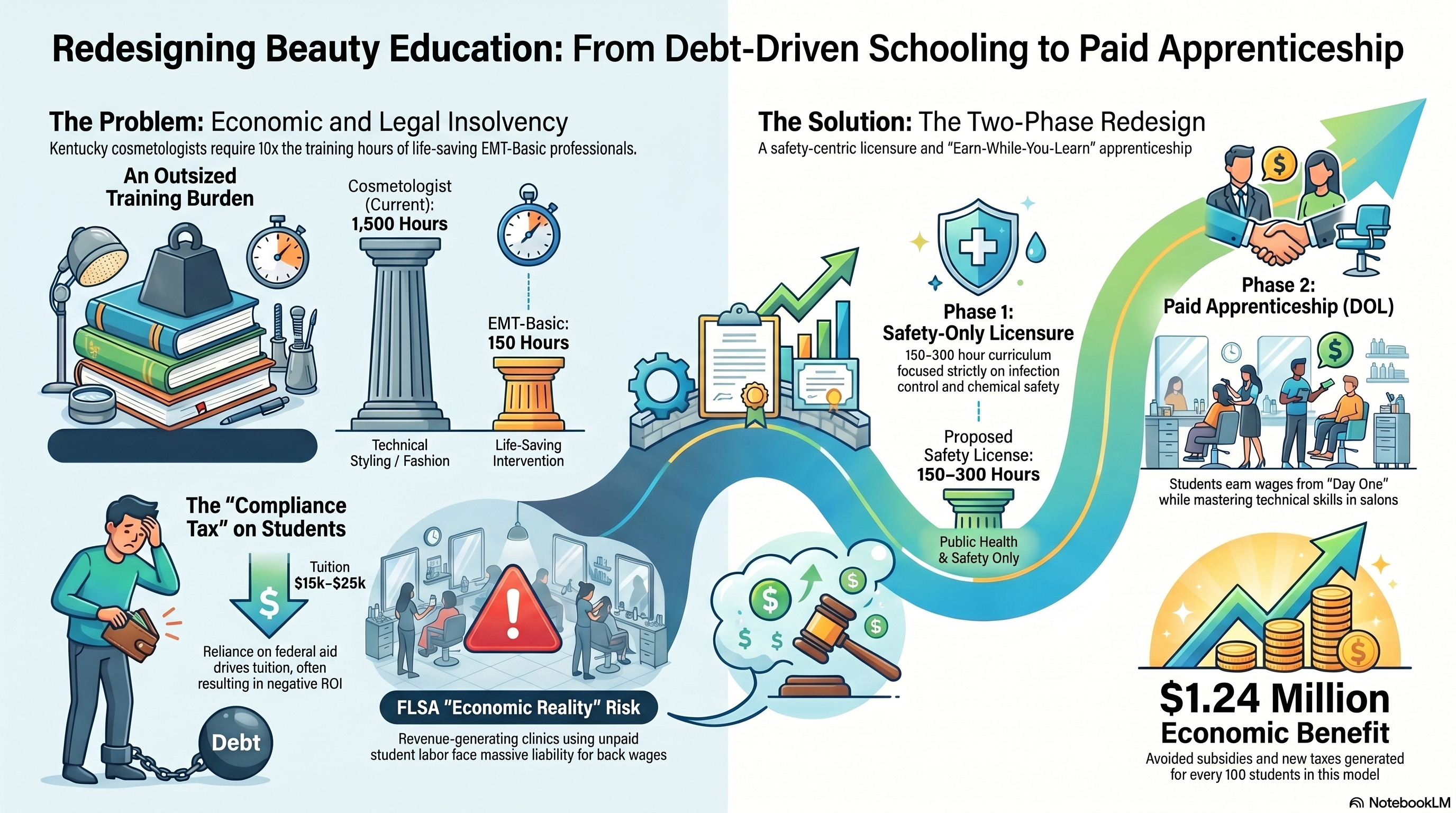 Redesigning Beauty Education: From Debt-Driven Schooling to Paid Apprenticeship

The Problem: Economic and Legal Insolvency
Kentucky cosmetologists require 10x the training hours of life-saving EMT-Basic professionals.

An Outsized Training Burden

Cosmetologist (Current): 1,500 Hours

EMT-Basic: 150 Hours

Technical Styling / Fashion

Life-Saving Intervention

The "Compliance Tax" on Students

Tuition $15k–$25k

Reliance on federal aid drives tuition, often resulting in negative ROI

Debt

FLSA "Economic Reality" Risk
Revenue-generating clinics using unpaid student labor face massive liability for back wages

The Solution: The Two-Phase Redesign
A safety-centric licensure and "Earn-While-You-Learn" apprenticeship

Phase 1: Safety-Only Licensure
150–300 hour curriculum focused strictly on infection control and chemical safety

Proposed Safety License: 150–300 Hours

Public Health & Safety Only

Phase 2: Paid Apprenticeship (DOL)

Students earn wages from "Day One" while mastering technical skills in salons

$1.24 Million Economic Benefit
Avoided subsidies and new taxes generated for every 100 students in this model

NotebookLM